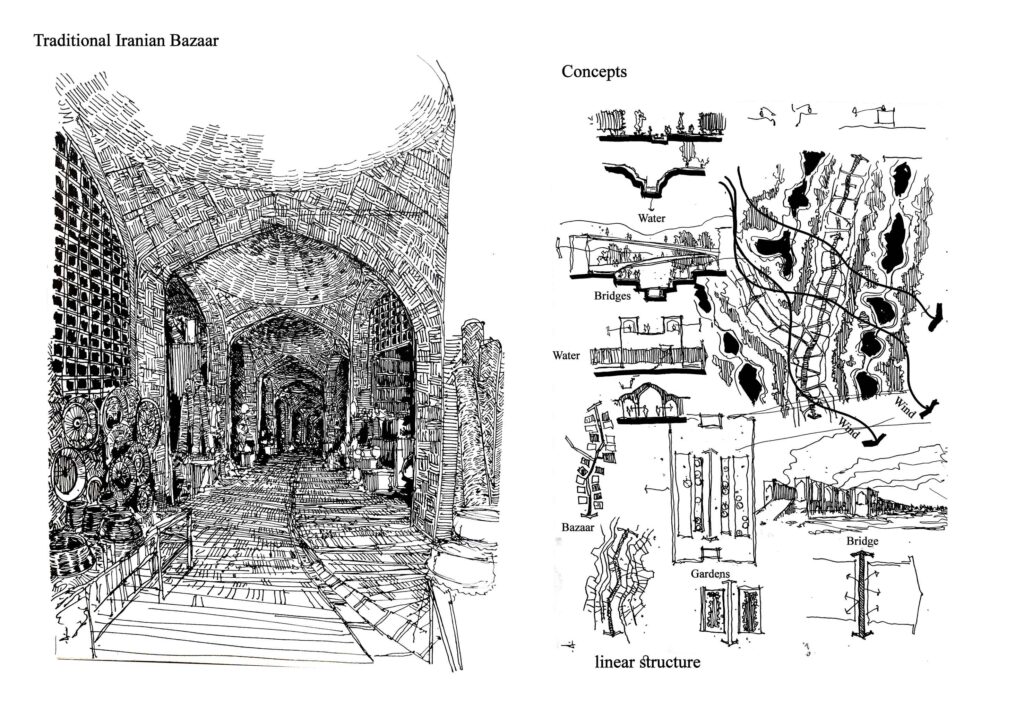 Traditional Iranian Bazaar

Concepts

Water

Bridges

Water

Wind

Wind

Bazaar

Gardens

Bridge

linear structure