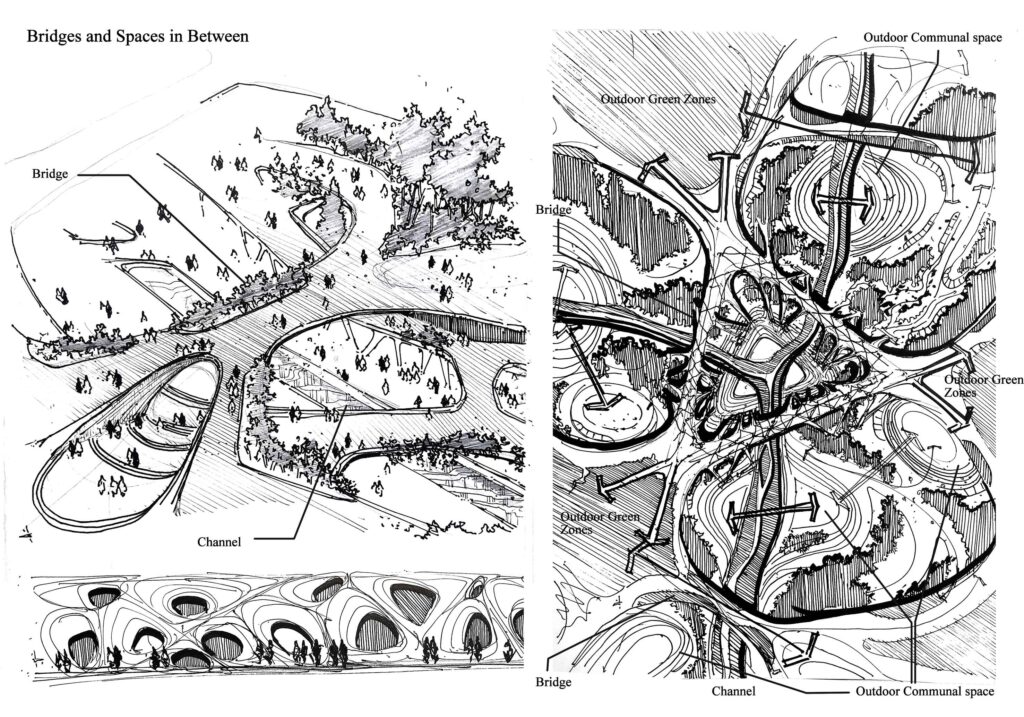 Bridges and Spaces in Between

Bridge

Channel

Outdoor Communal space

Outdoor Green Zones

Bridge

Outdoor Green Zones

Outdoor Green Zones

Bridge

Channel

Outdoor Communal space